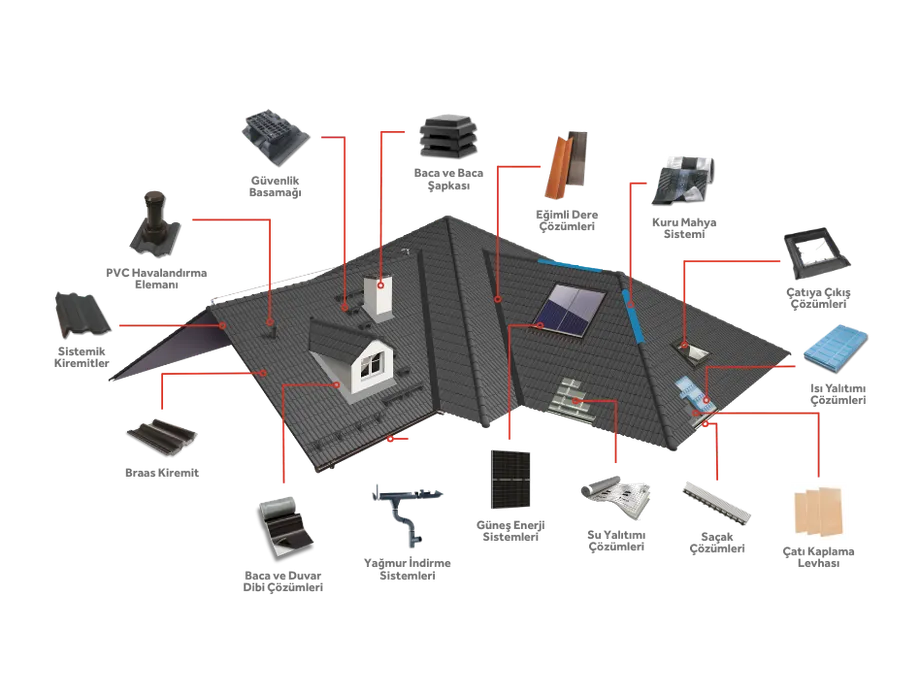 Güvenlik Basamağı

Baca ve Baca Şapkası

Eğimli Dere Çözümleri

Kuru Mahya Sistemi

PVC Havalandırma Elemanı

Çatıya Çıkış Çözümleri

Sistemik Kiremitler

Isı Yalıtımı Çözümleri

Braas Kiremit

Baca ve Duvar Dibi Çözümleri

Yağmur İndirme Sistemleri

Güneş Enerji Sistemleri

Su Yalıtımı Çözümleri

Saçak Çözümleri

Çatı Kaplama Levhası